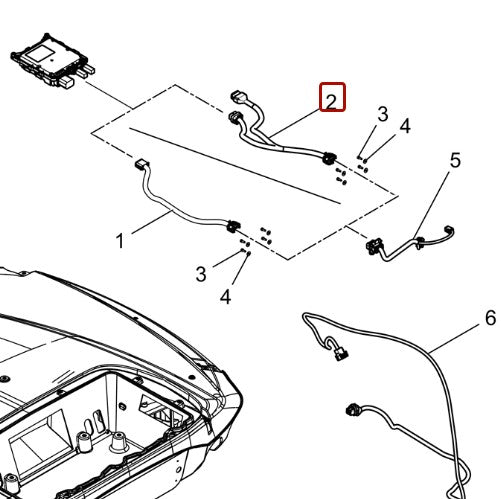 2
3
4
5
1
3
4
6