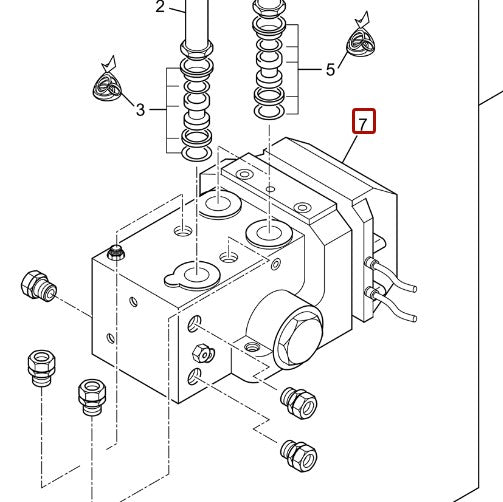 2
5
3
7