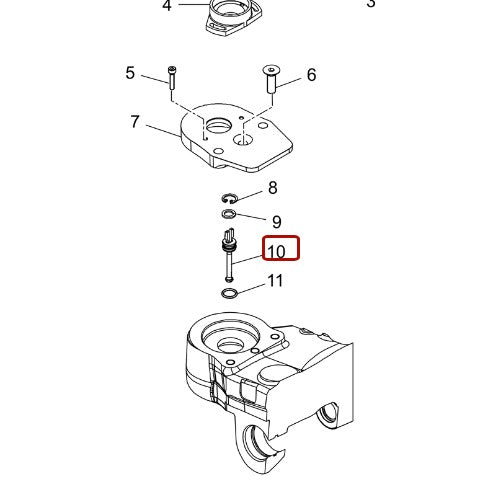 4
3
5
6
7
8
9
10
11