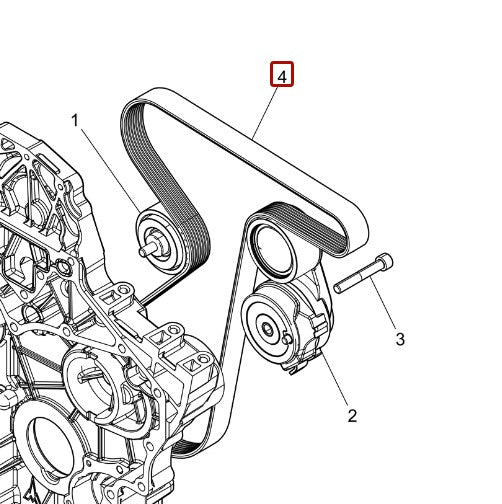 4
1
3
2