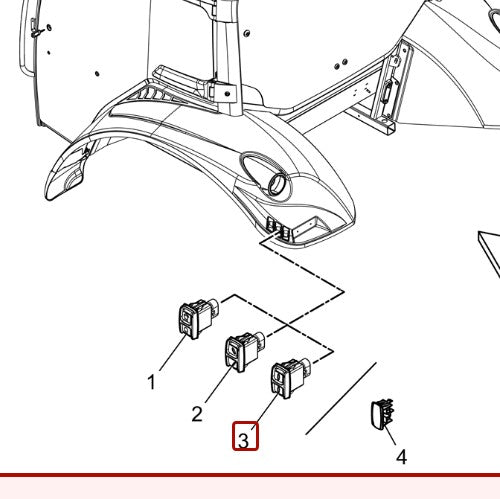 1
2
3
4