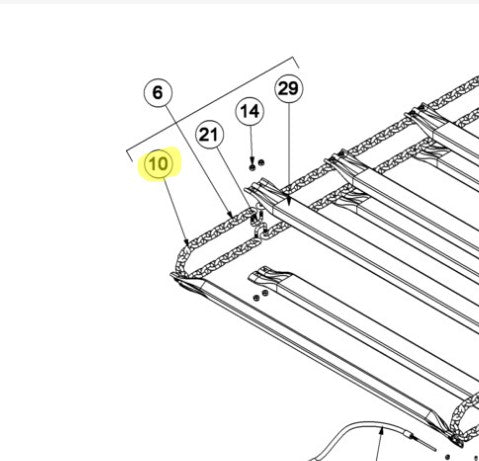 6
29
14
21
10