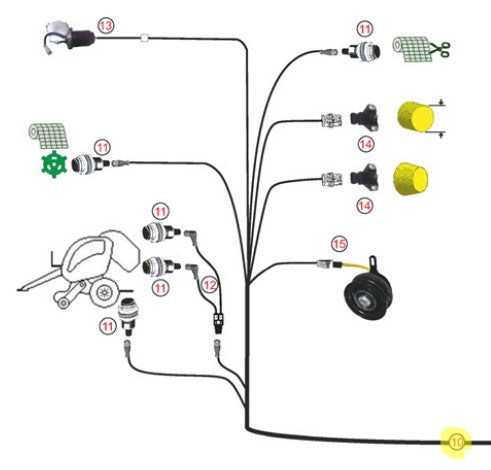 13
11
14
11
14
11
15
11
12
11
10