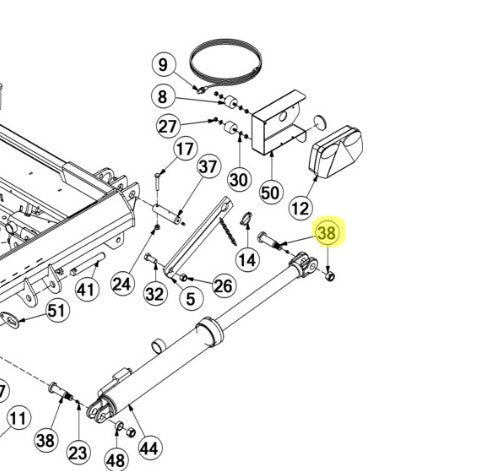 9
8
27
17
37
30
50
12
38
14
24
32
5
26
41
51
7
11
38
23
48
44