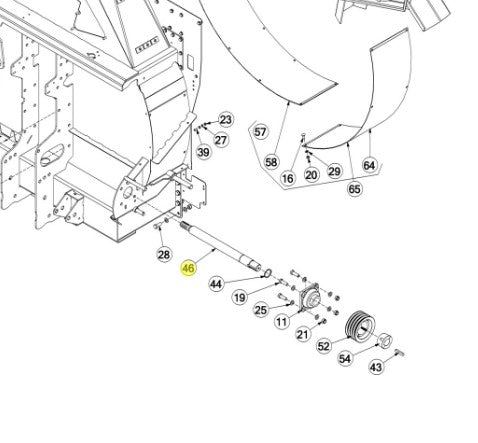 23
27
39
57
58
16
20
29
64
65
28
46
44
19
25
11
21
52
54
43