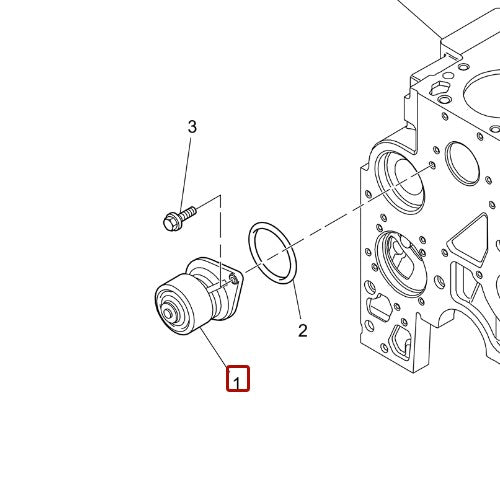 3
2
1