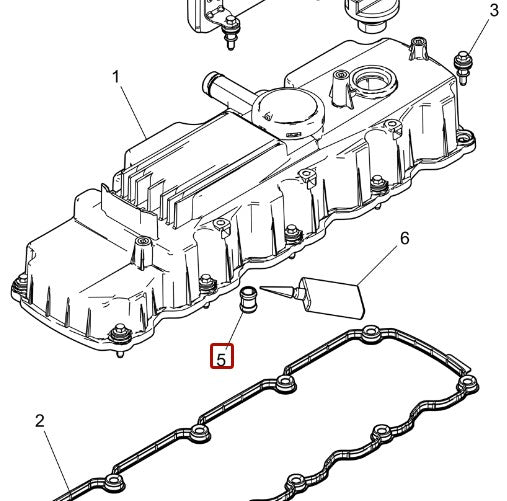 3
1
6
5
2